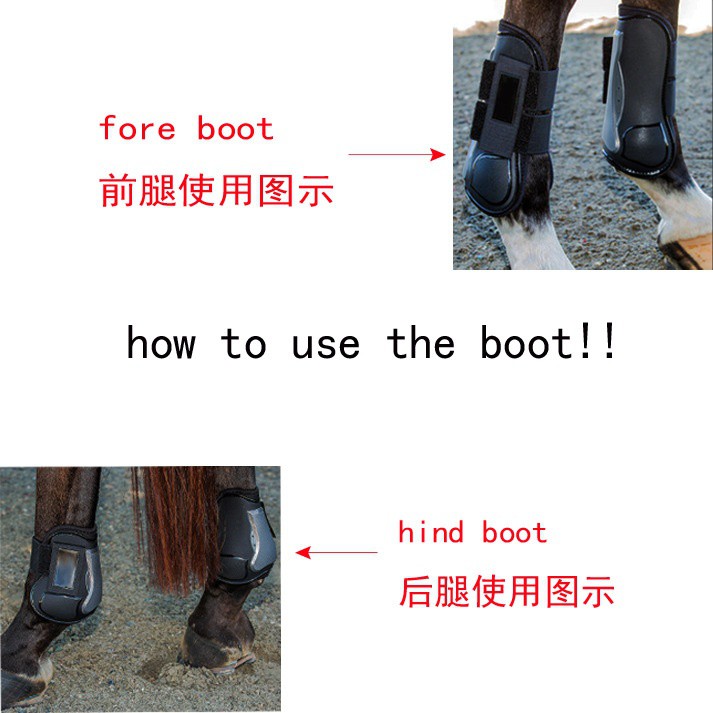 fore boot
前腿使用图示

how to use the boot!!

hind boot
后腿使用图示